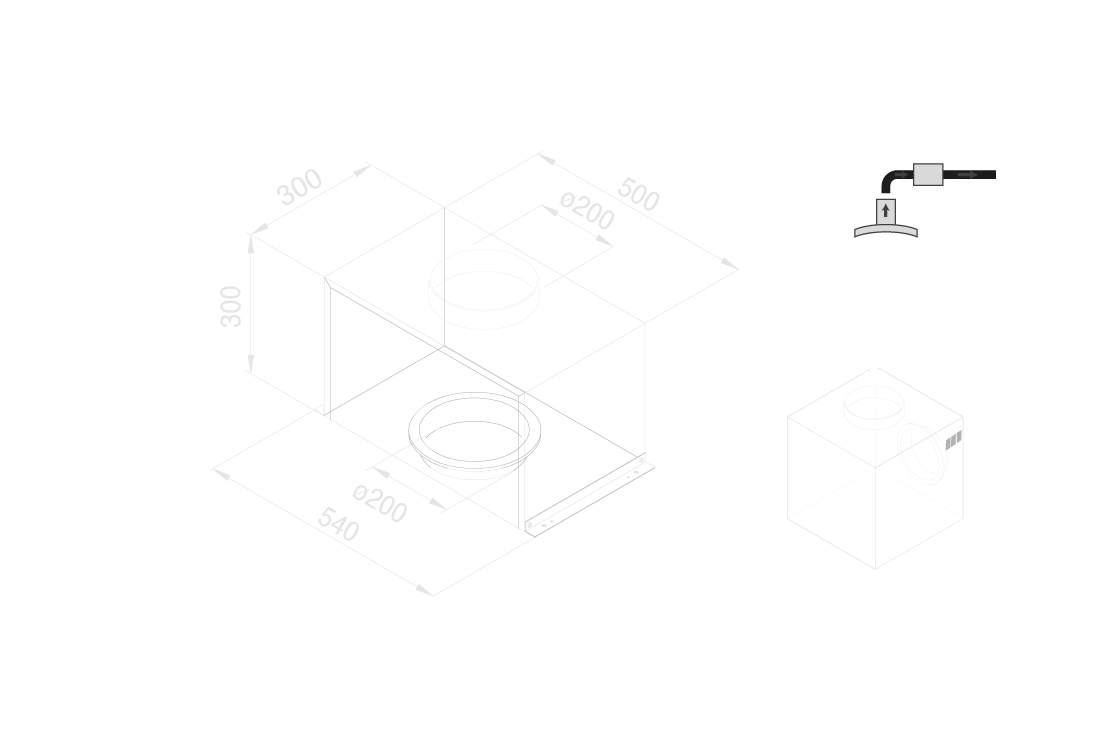 300
500
ø200
300
ø200
540