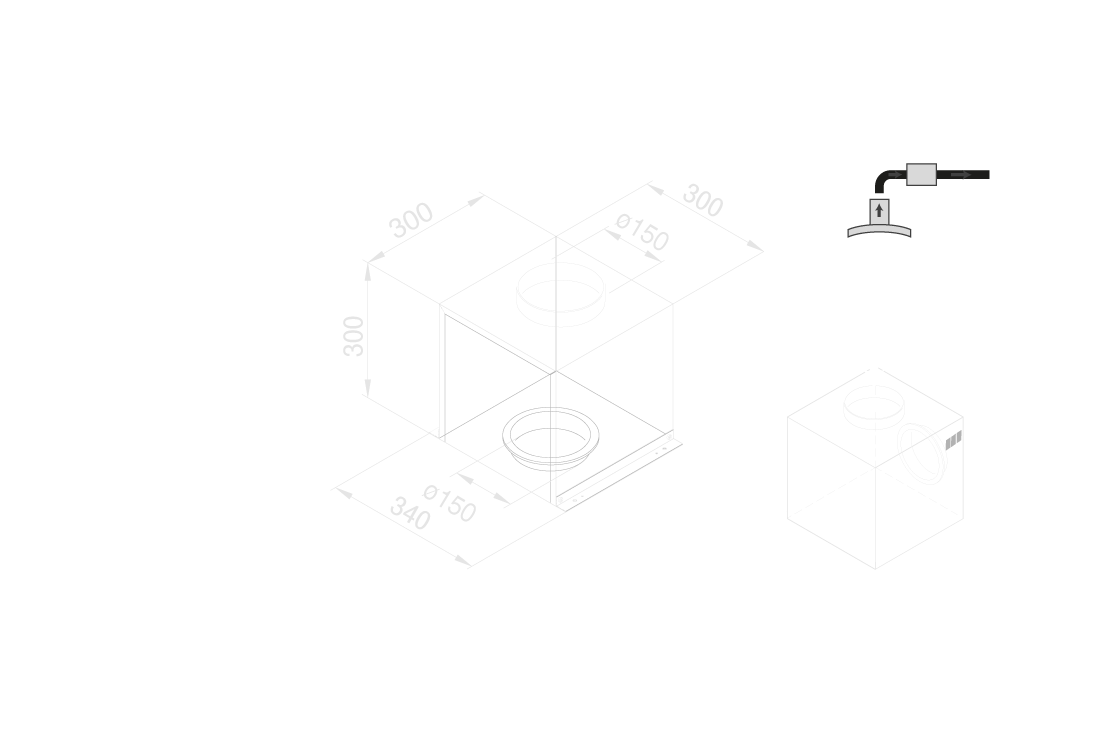 300
300
ø150
300
ø150
340