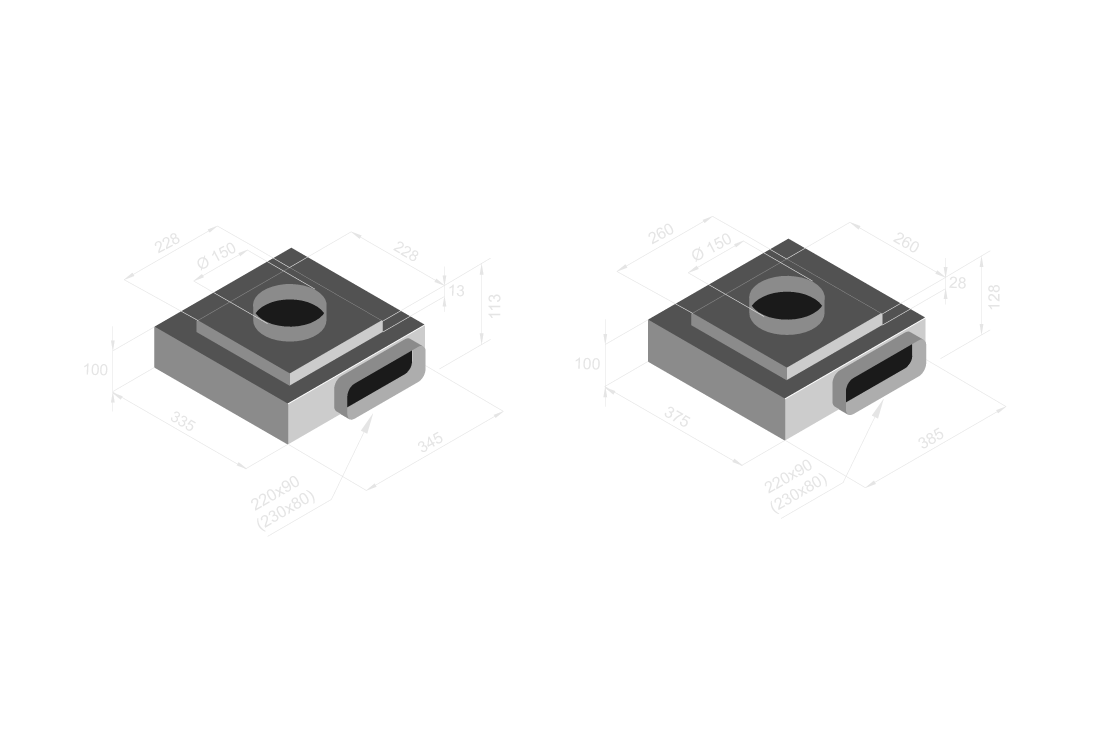 228
Ø 150
228
13
113
100
335
345
220x90
(230x80)

260
Ø 150
260
28
128
100
375
385
220x90
(230x80)