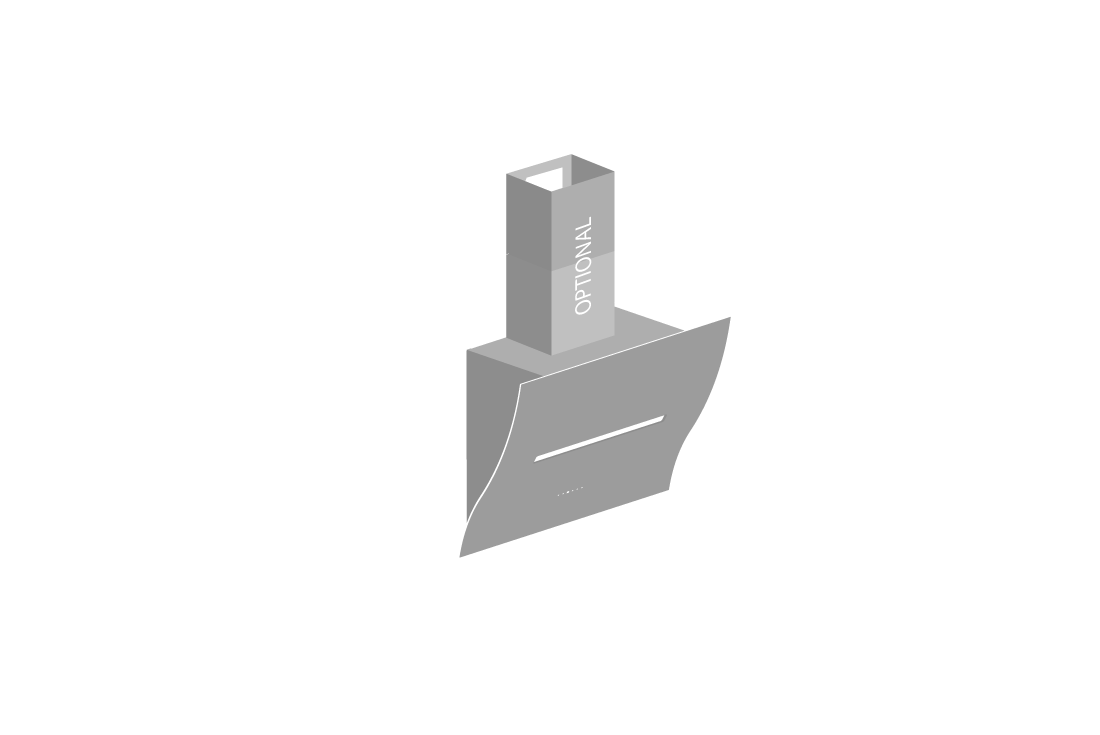 OPTIONAL